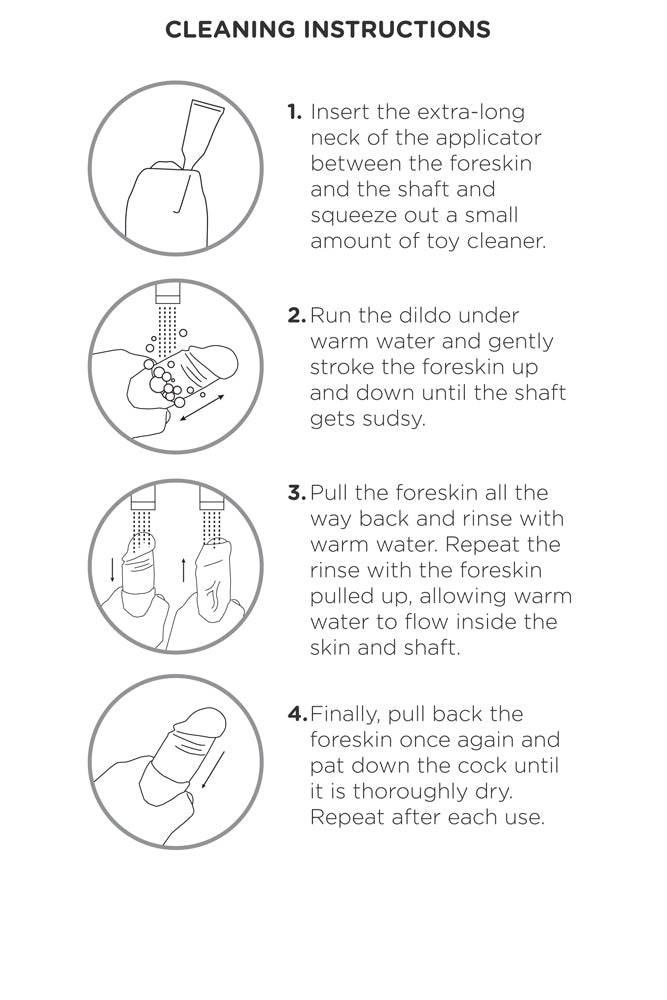 CLEANING INSTRUCTIONS

1. Insert the extra-long neck of the applicator between the foreskin and the shaft and squeeze out a small amount of toy cleaner.

2. Run the dildo under warm water and gently stroke the foreskin up and down until the shaft gets sudsy.

3. Pull the foreskin all the way back and rinse with warm water. Repeat the rinse with the foreskin pulled up, allowing warm water to flow inside the skin and shaft.

4. Finally, pull back the foreskin once again and pat down the cock until it is thoroughly dry. Repeat after each use.