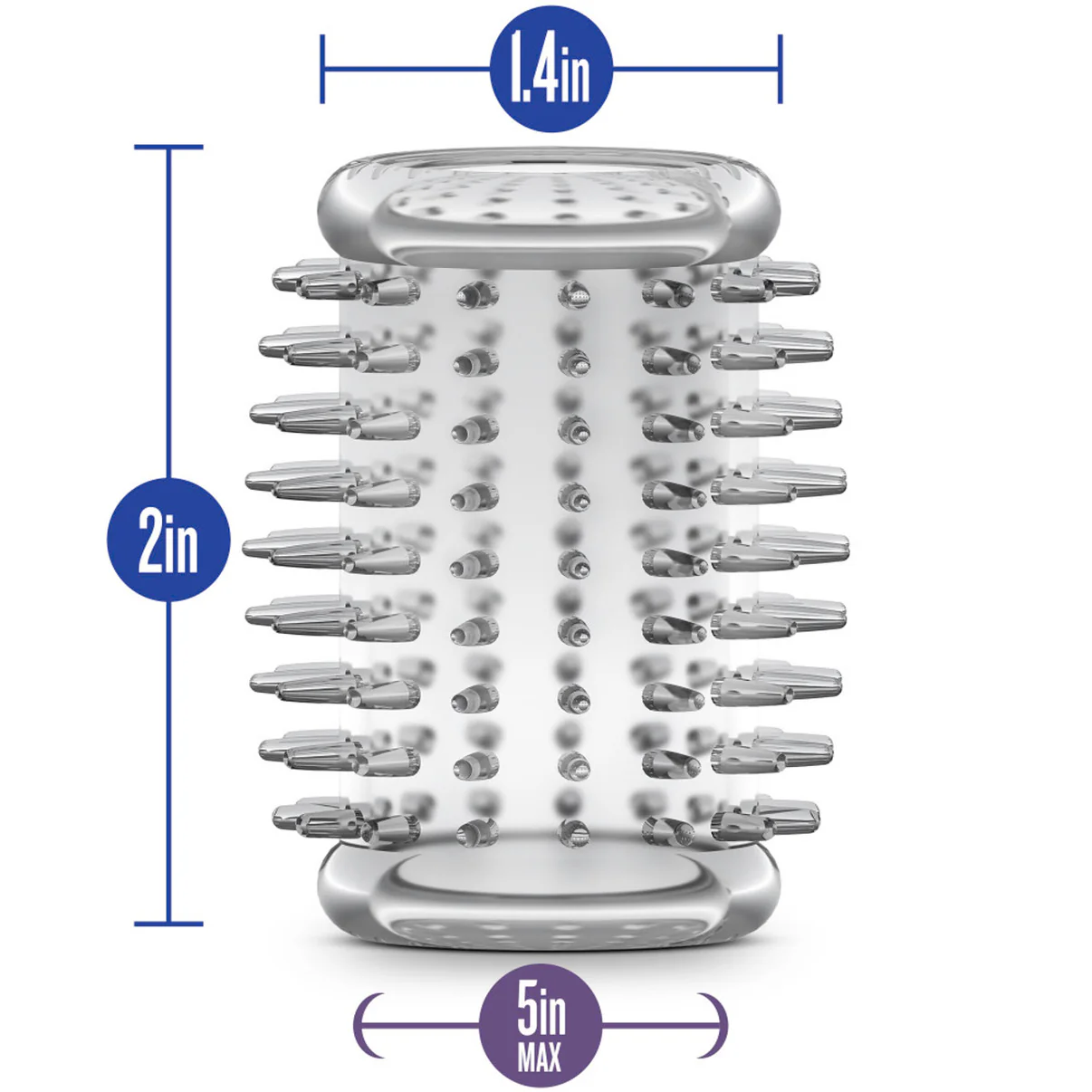 1.4in

2in

5in
MAX